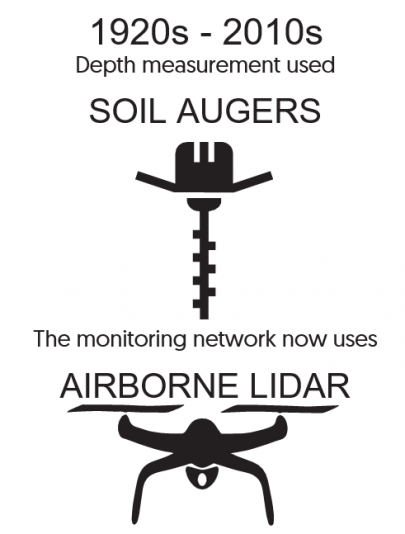 1920s - 2010s
Depth measurement used

SOIL AUGERS

The monitoring network now uses

AIRBORNE LIDAR